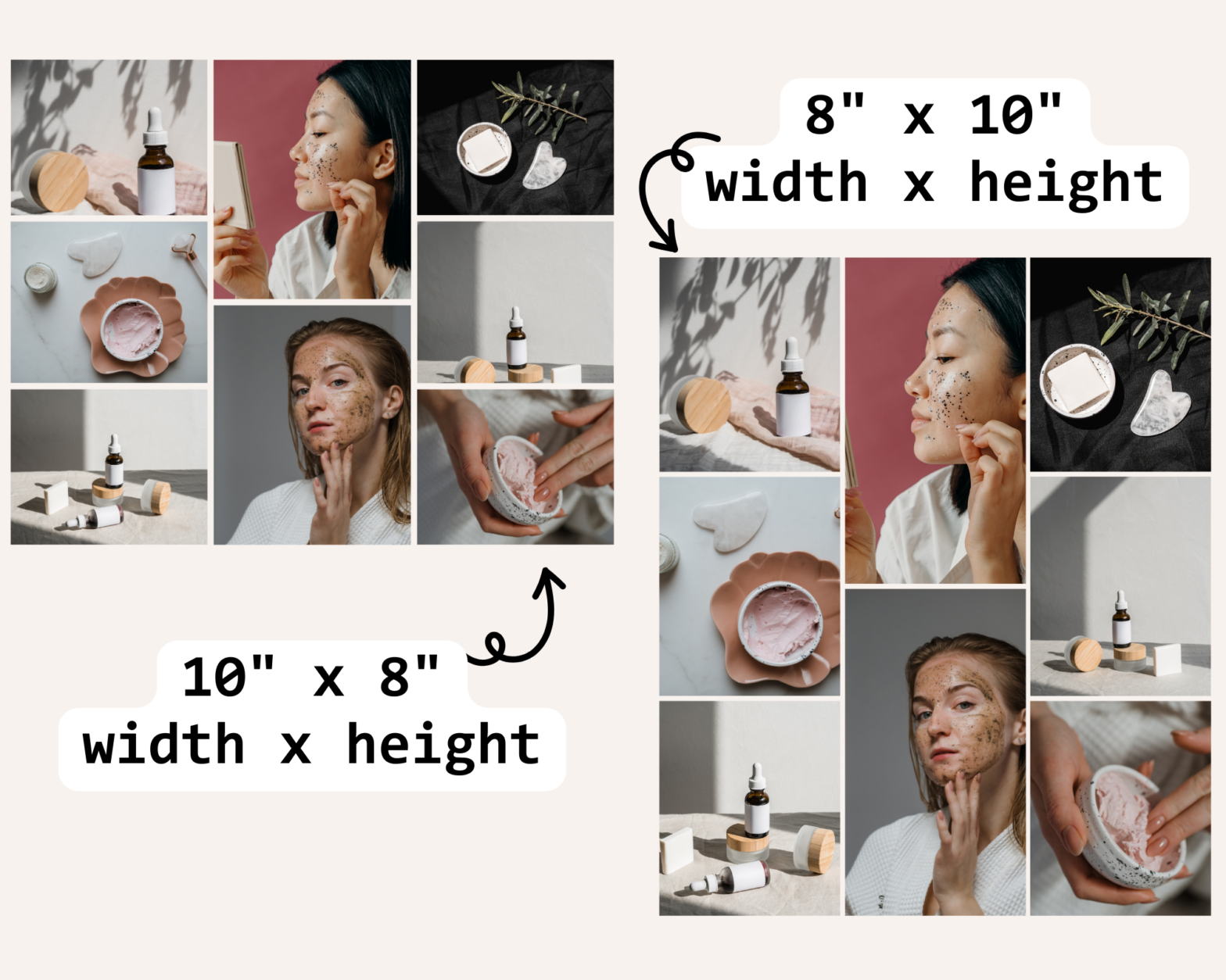 8" x 10"
width x height

10" x 8"
width x height